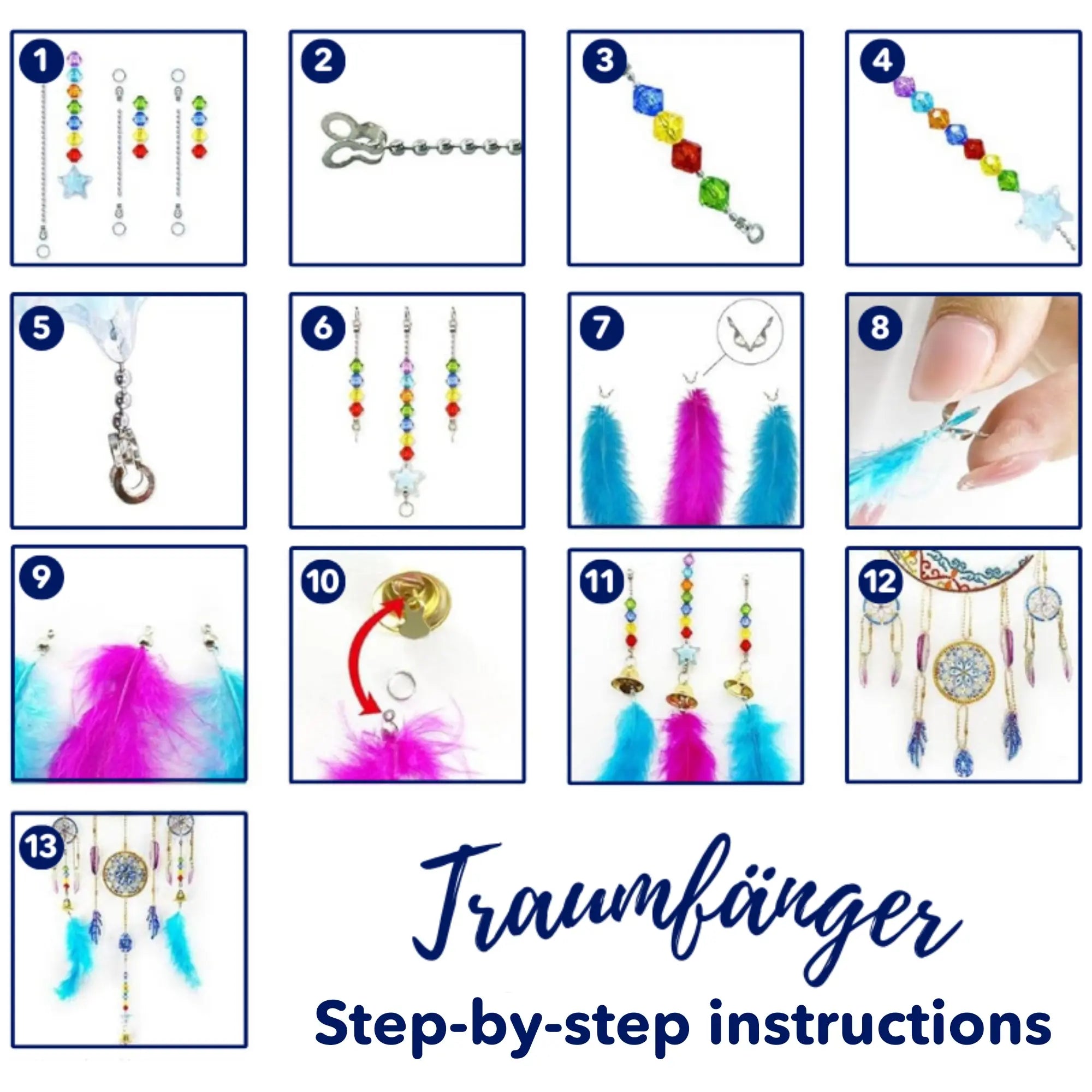 1

2

3

4

5

6

7

8

9

10

11

12

13

Traumfänger
Step-by-step instructions