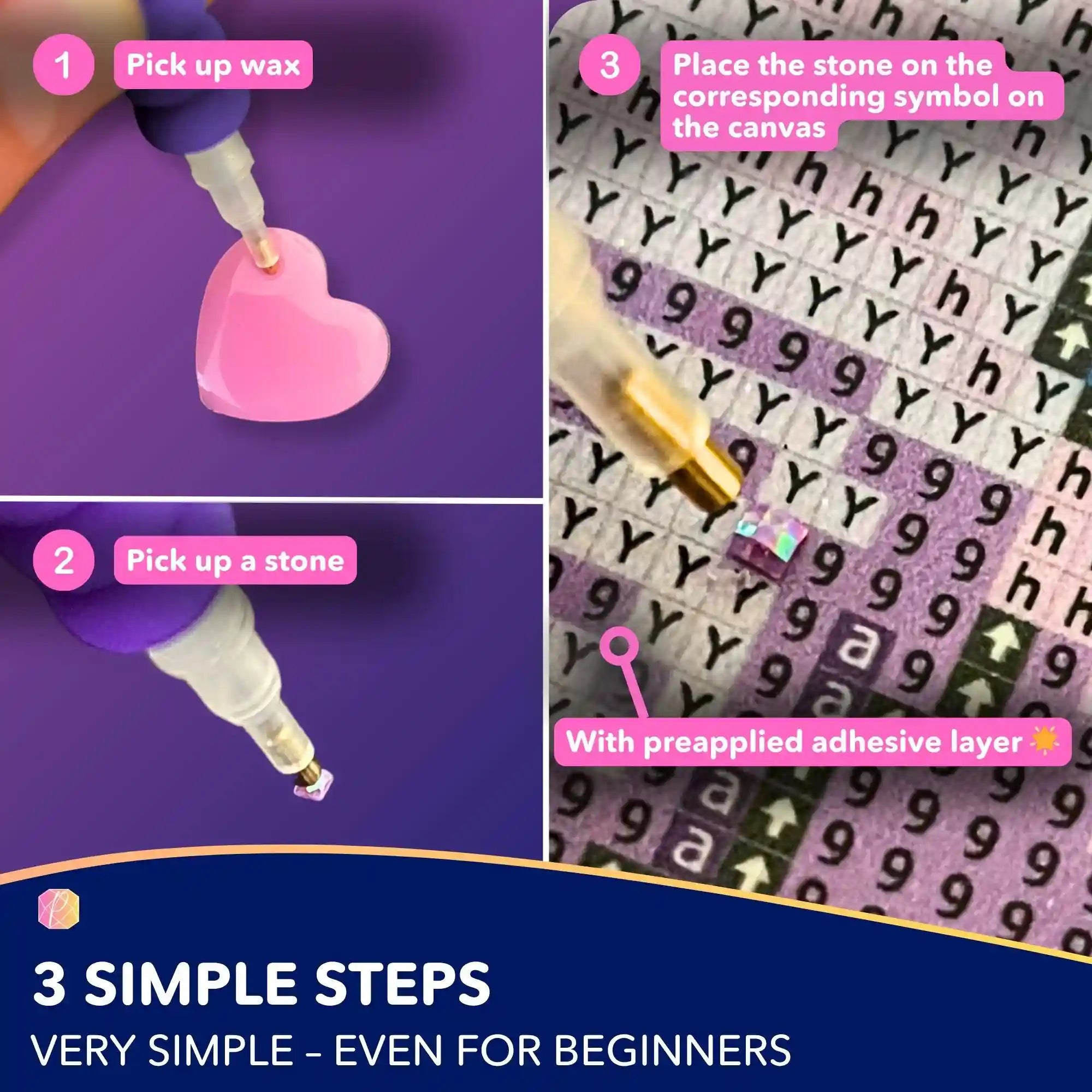 1 Pick up wax

2 Pick up a stone

3 Place the stone on the corresponding symbol on the canvas

With preapplied adhesive layer

3 SIMPLE STEPS

VERY SIMPLE – EVEN FOR BEGINNERS