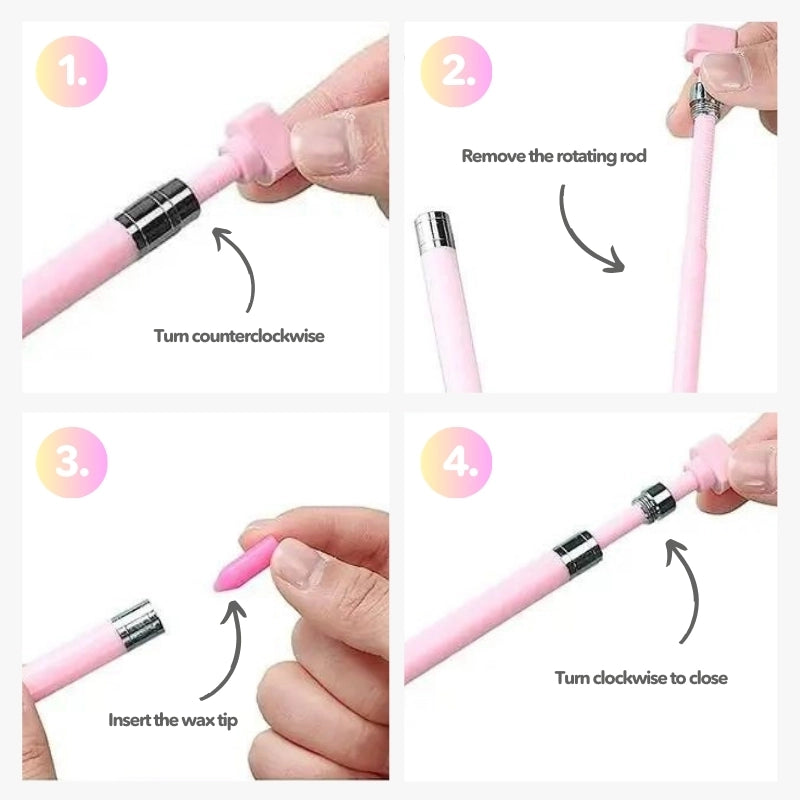 1.

Turn counterclockwise

2.

Remove the rotating rod

3.

Insert the wax tip

4.

Turn clockwise to close